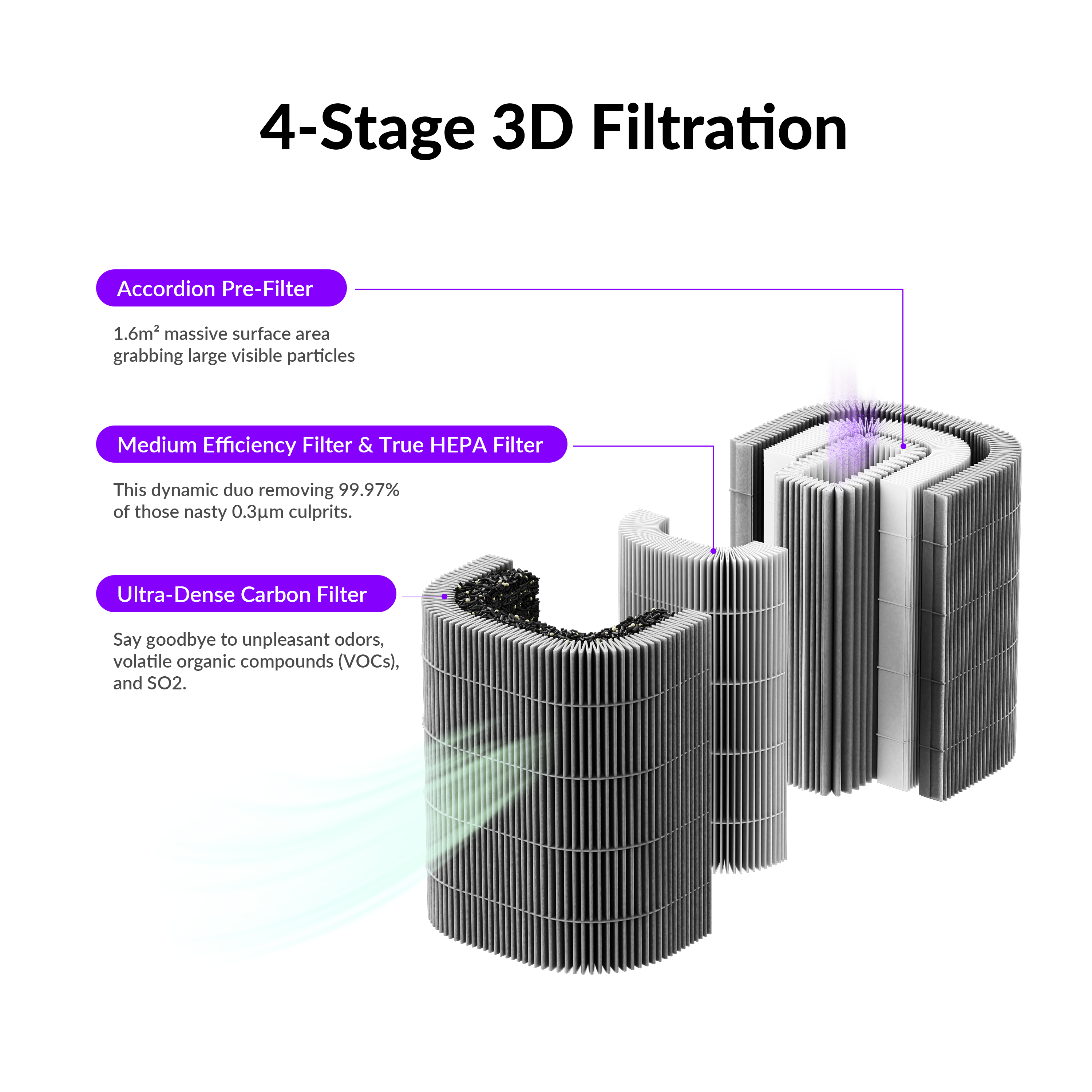 4-Stage 3D Filtration

Accordion Pre-Filter

1.6m² massive surface area grabbing large visible particles

Medium Efficiency Filter & True HEPA Filter

This dynamic duo removing 99.97% of those nasty 0.3μm culprits.

Ultra-Dense Carbon Filter

Say goodbye to unpleasant odors, volatile organic compounds (VOCs), and SO2.